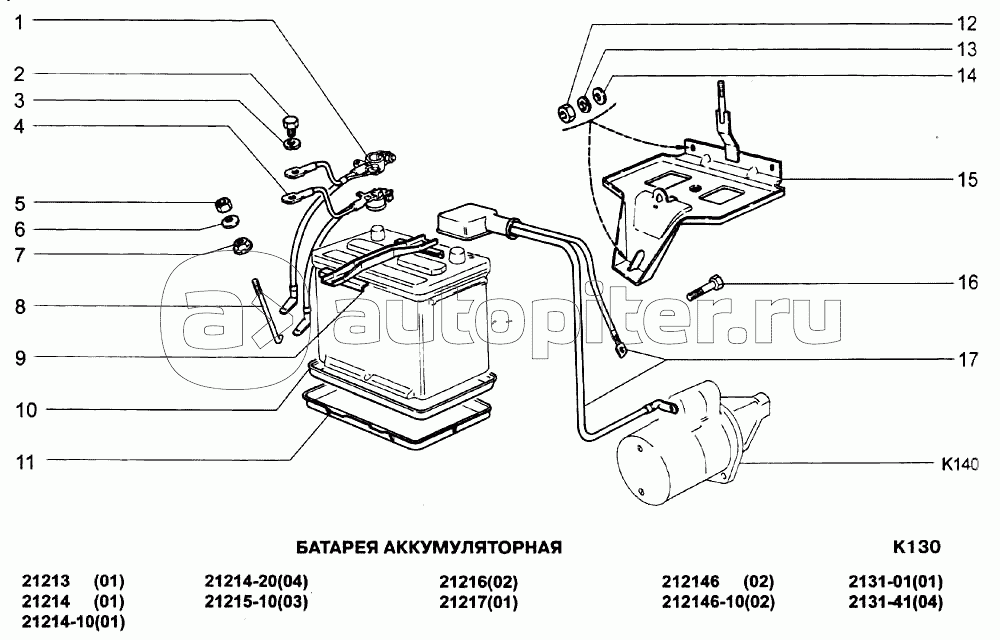 1
2
3
4
5
6
7
8
9
10
11
12
13
14
15
16
17
K140

autopiter.ru

БАТАРЕЯ АККУМУЛЯТОРНАЯ

K130

21213 (01)
21214 (01)
21214-10(01)
21214-20(04)
21215-10(03)
21216(02)
21217(01)
212146 (02)
212146-10(02)
2131-01(01)
2131-41(04)